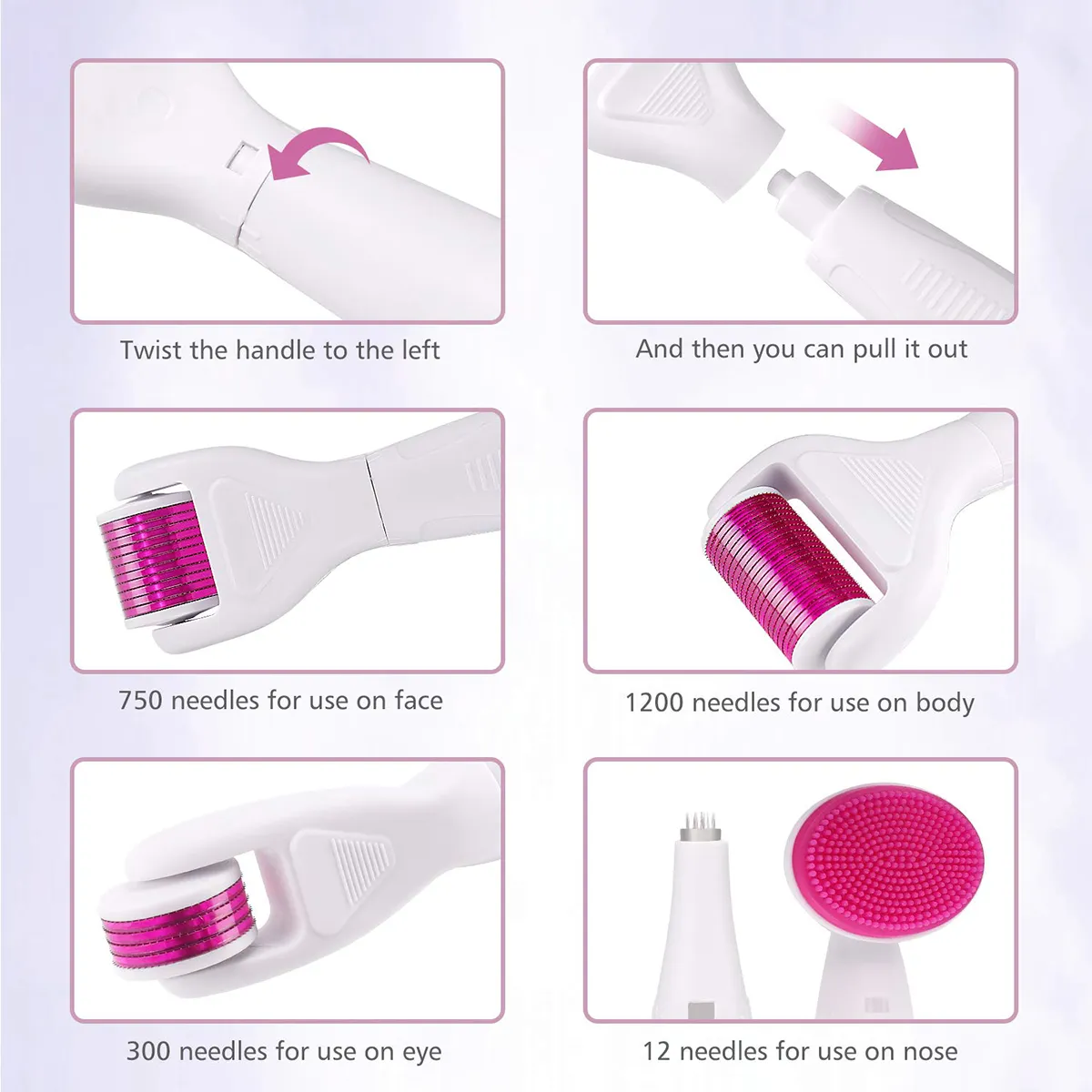 Twist the handle to the left

And then you can pull it out

750 needles for use on face

1200 needles for use on body

300 needles for use on eye

12 needles for use on nose